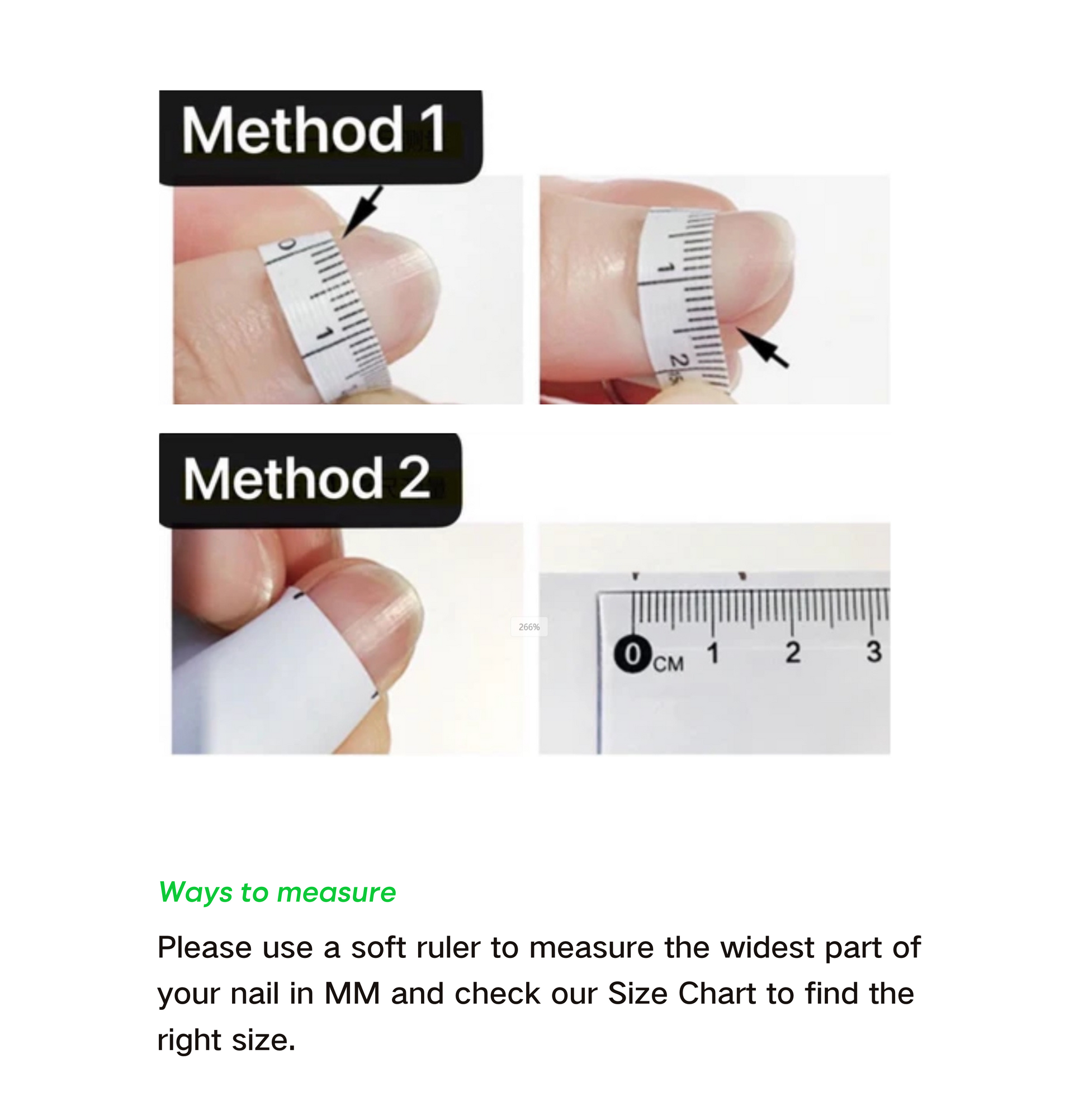 Method 1

0
1

1
2

Method 2

266%

0 CM 1 2 3

Ways to measure

Please use a soft ruler to measure the widest part of your nail in MM and check our Size Chart to find the right size.